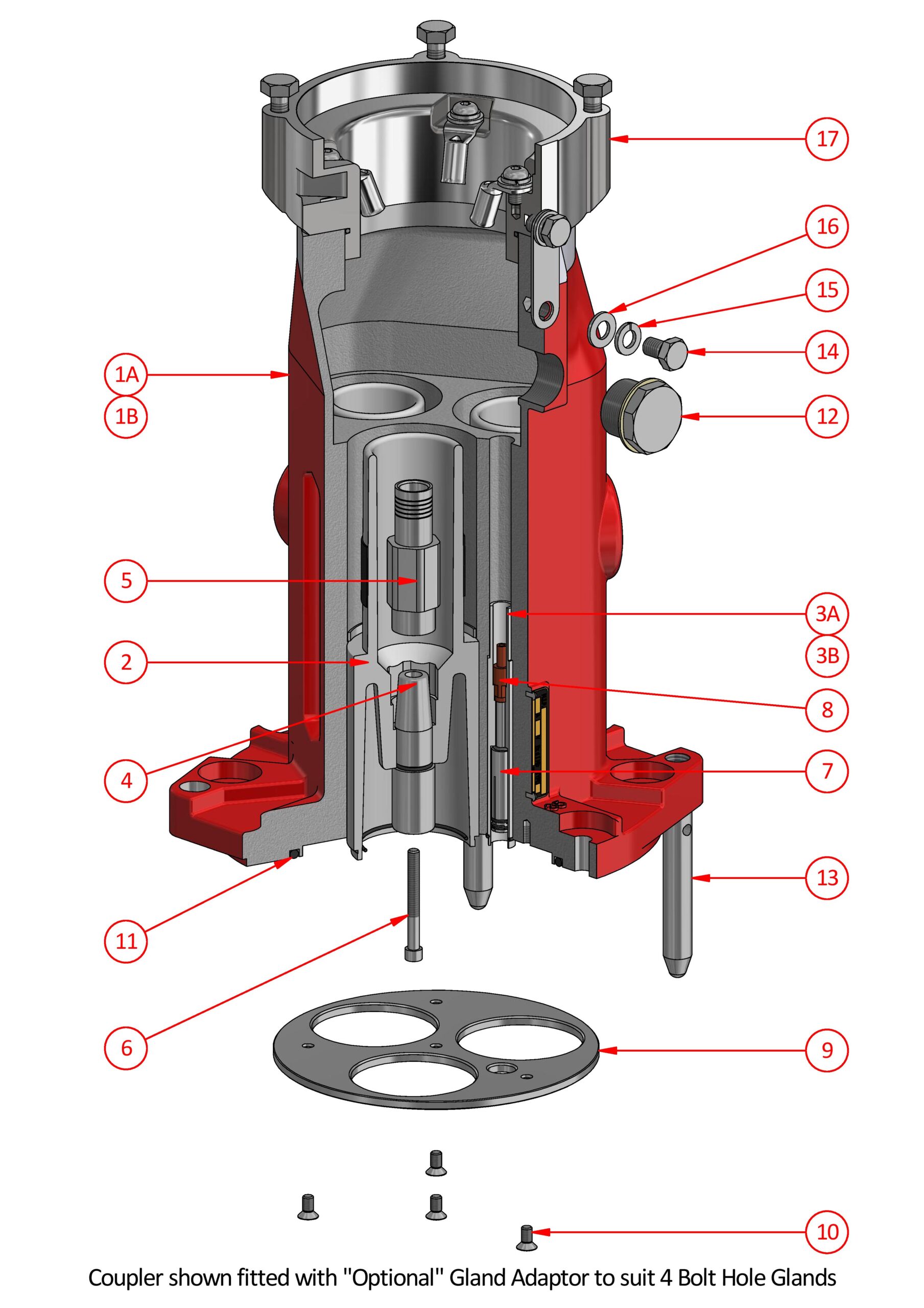 17
16
15
14
1A
1B
12
5
3A
3B
2
8
4
7
13
11
6
9
10
Coupler shown fitted with "Optional" Gland Adaptor to suit 4 Bolt Hole Glands